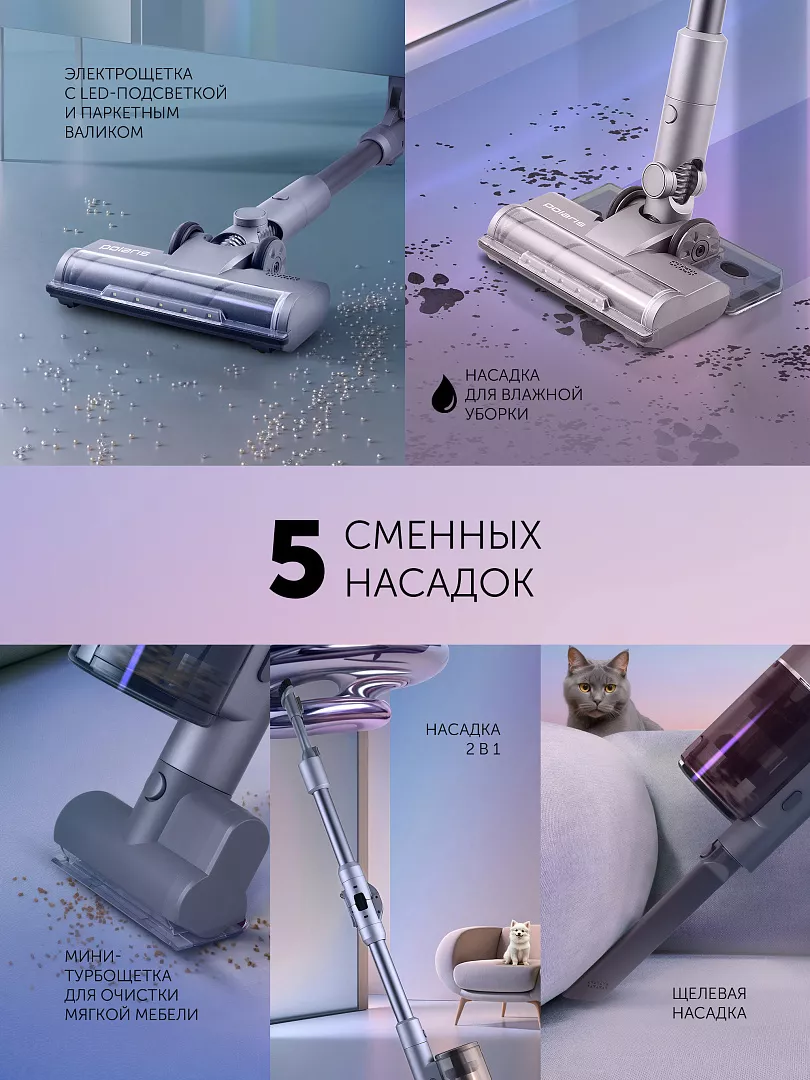 ЭЛЕКТРОЩЕТКА С LED-ПОДСВЕТКОЙ И ПАРКЕТНЫМ ВАЛИКОМ

polaris

polaris

НАСАДКА ДЛЯ ВЛАЖНОЙ УБОРКИ

5 СМЕННЫХ НАСАДОК

МИНИ-ТУРБОЩЕТКА ДЛЯ ОЧИСТКИ МЯГКОЙ МЕБЕЛИ

НАСАДКА 2 В 1

ЩЕЛЕВАЯ НАСАДКА