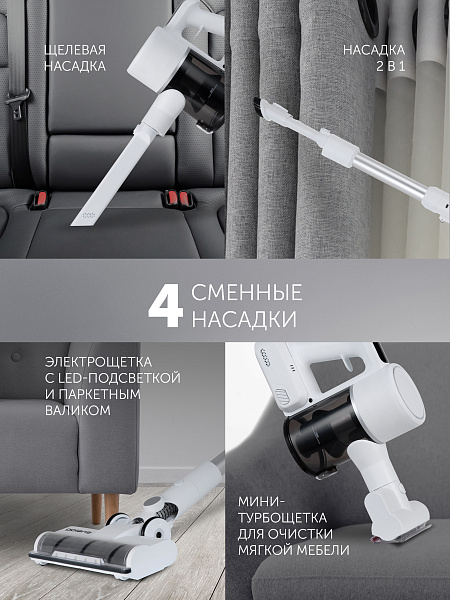 ЩЕЛЕВАЯ НАСАДКА

НАСАДКА 2 В 1

4 СМЕННЫЕ НАСАДКИ

ЭЛЕКТРОЩЕТКА С LED-ПОДСВЕТКОЙ И ПАРКЕТНЫМ ВАЛИКОМ

МИНИ-ТУРБОЩЕТКА ДЛЯ ОЧИСТКИ МЯГКОЙ МЕБЕЛИ